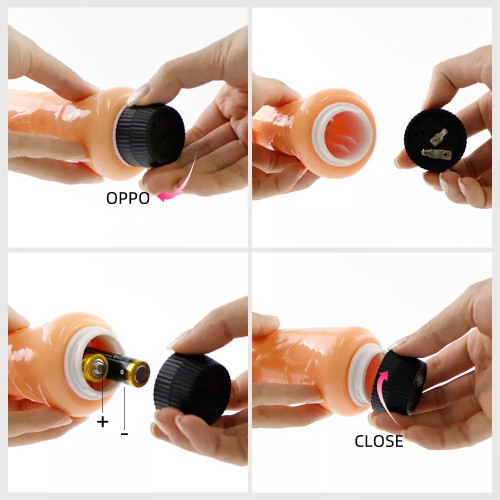 OPPO

+
-

CLOSE