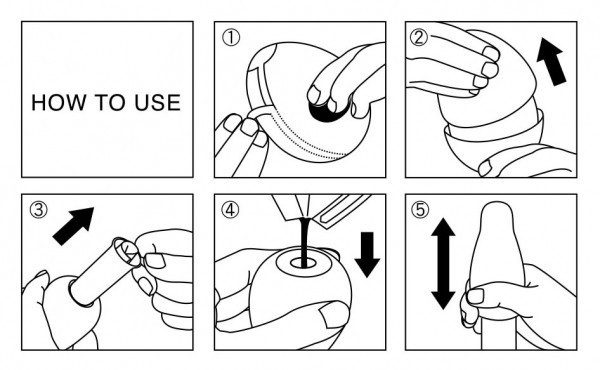 HOW TO USE

①

②

③

④

⑤